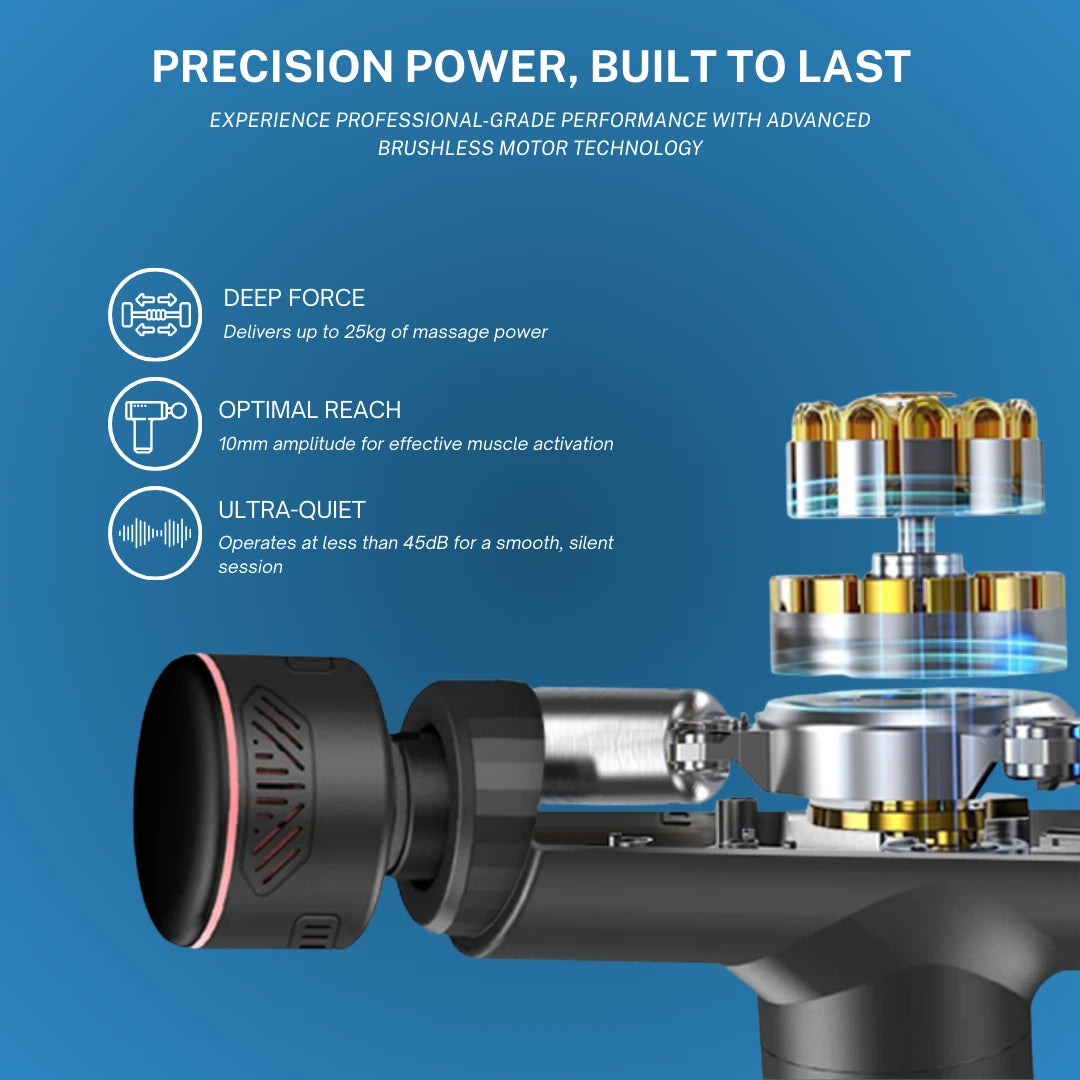 PRECISION POWER, BUILT TO LAST

EXPERIENCE PROFESSIONAL-GRADE PERFORMANCE WITH ADVANCED BRUSHLESS MOTOR TECHNOLOGY

DEEP FORCE
Delivers up to 25kg of massage power

OPTIMAL REACH
10mm amplitude for effective muscle activation

ULTRA-QUIET
Operates at less than 45dB for a smooth, silent session