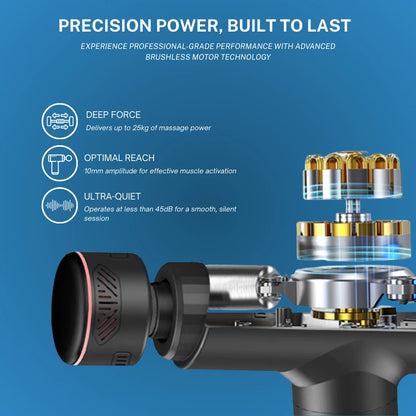 PRECISION POWER, BUILT TO LAST

EXPERIENCE PROFESSIONAL-GRADE PERFORMANCE WITH ADVANCED BRUSHLESS MOTOR TECHNOLOGY

DEEP FORCE
Delivers up to 25kg of massage power

OPTIMAL REACH
10mm amplitude for effective muscle activation

ULTRA-QUIET
Operates at less than 45dB for a smooth, silent session